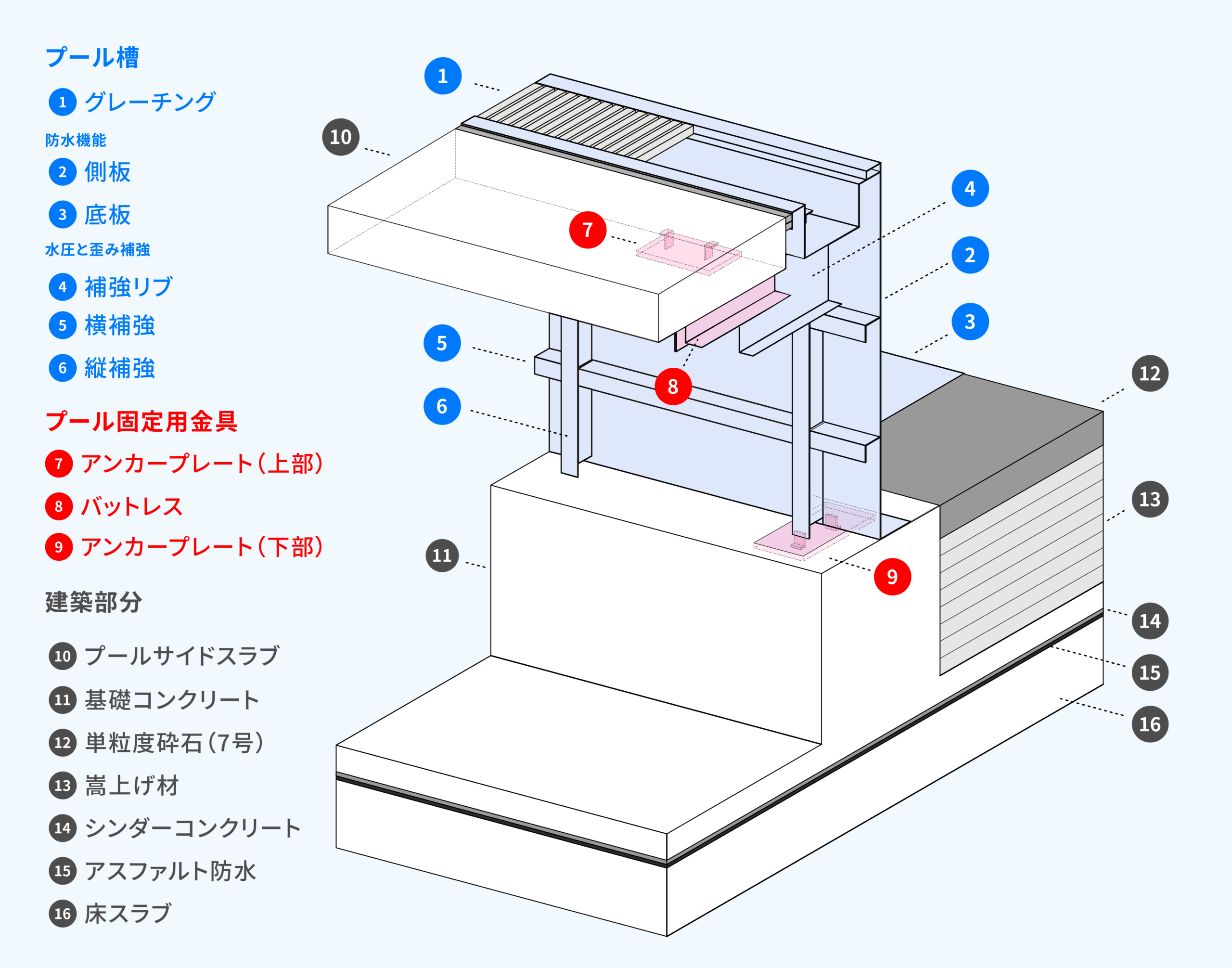 プール槽

1 グレーチング

防水機能

2 側板

3 底板

水圧と歪み補強

4 補強リブ

5 横補強

6 縦補強

プール固定用金具

7 アンカープレート（上部）

8 バットレス

9 アンカープレート（下部）

建築部分

10 プールサイドスラブ

11 基礎コンクリート

12 単粒度砕石（7号）

13 嵩上げ材

14 シンダーコンクリート

15 アスファルト防水

16 床スラブ

1
10
7
4
2
3
5
8
6
12
13
11
9
14
15
16