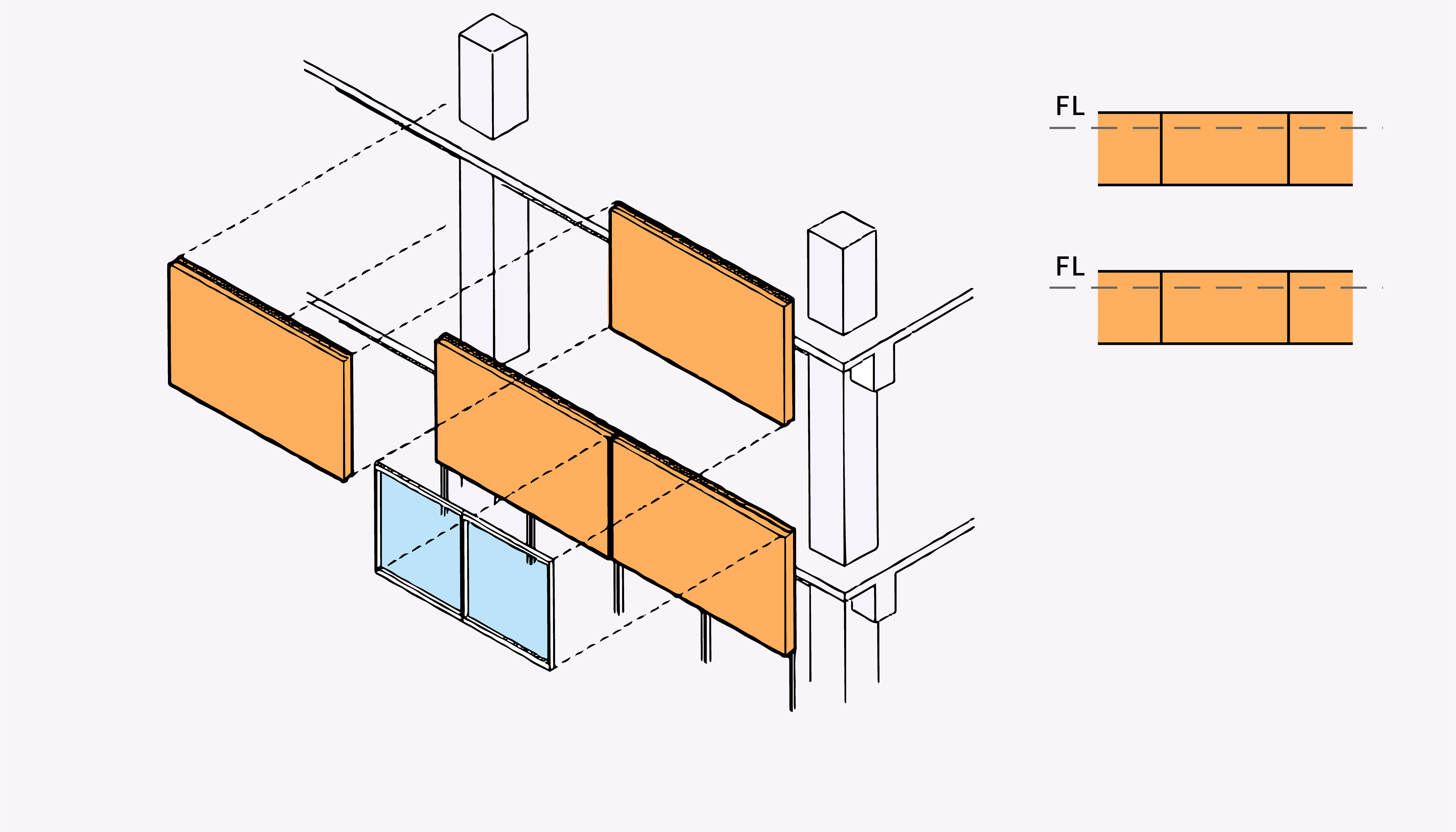 FL

FL